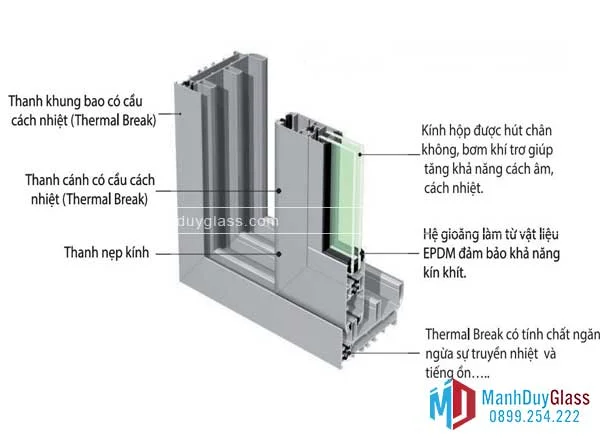 Thanh khung bao có cầu cách nhiệt (Thermal Break)

Thanh cánh có cầu cách nhiệt (Thermal Break)

Thanh nẹp kính

duyglass.com

Kính hộp được hút chân không, bơm khí trơ giúp tăng khả năng cách âm, cách nhiệt.

Hệ gioăng làm từ vật liệu EPDM đảm bảo khả năng kín khít.

Thermal Break có tính chất ngăn ngừa sự truyền nhiệt và tiếng ồn…..

MD
ManhDuyGlass
0899.254.222